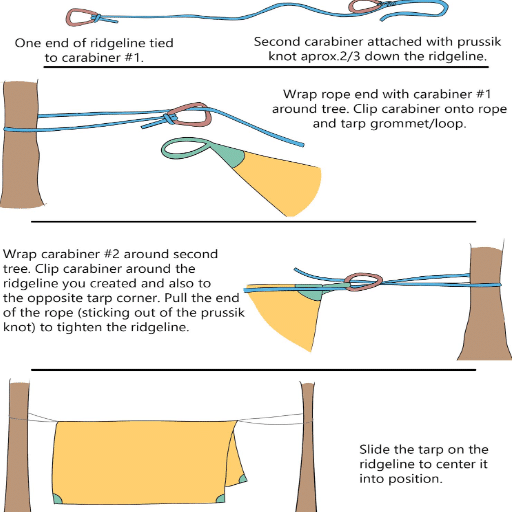 One end of ridgeline tied to carabiner #1.

Second carabiner attached with prussik knot aprox.2/3 down the ridgeline.

Wrap rope end with carabiner #1 around tree. Clip carabiner onto rope and tarp grommet/loop.

Wrap carabiner #2 around second tree. Clip carabiner around the ridgeline you created and also to the opposite tarp corner. Pull the end of the rope (sticking out of the prussik knot) to tighten the ridgeline.

Slide the tarp on the ridgeline to center it into position.